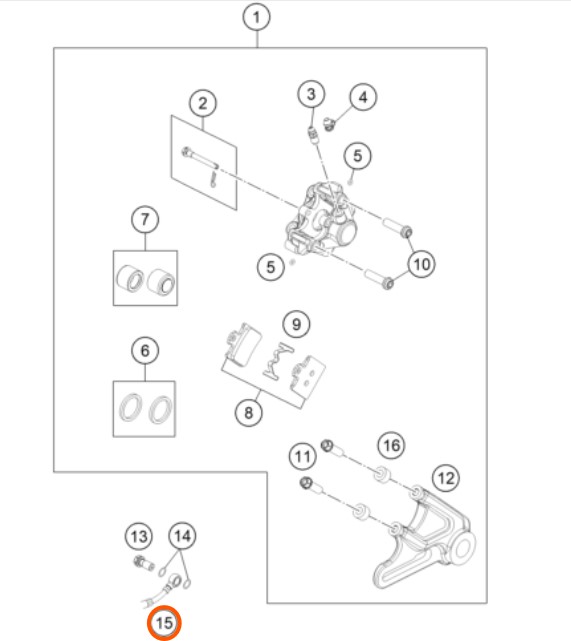 1
2
3
4
5
7
5
10
9
6
8
16
11
12
13
14
15