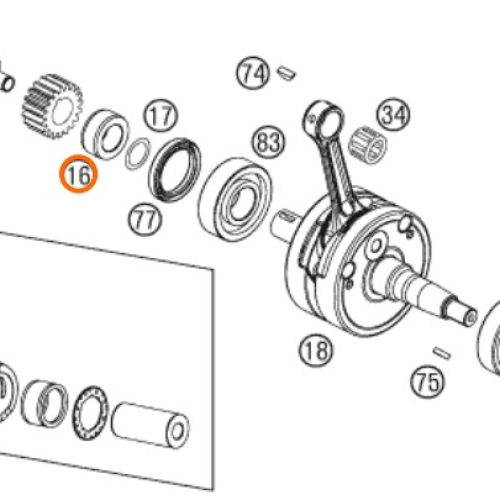 74
17
34
83
16
77
18
75