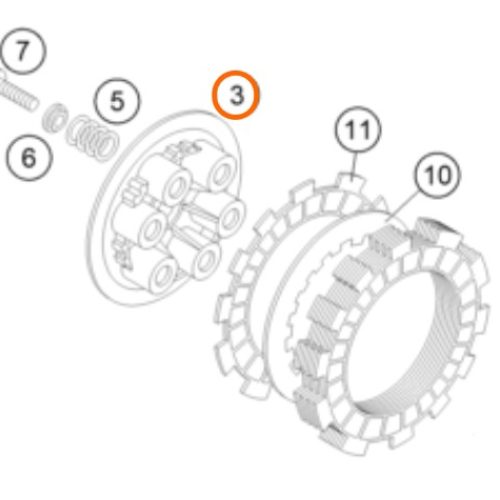 7

5

3

6

11

10