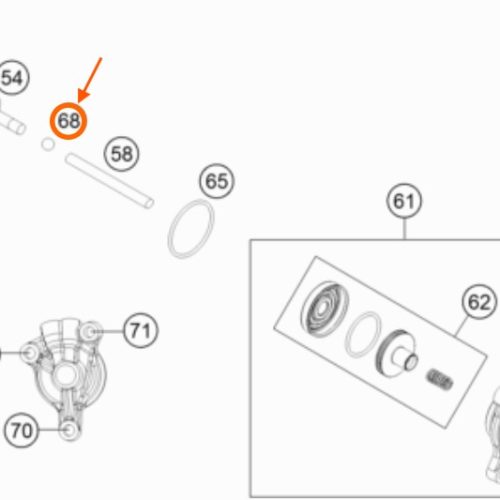 54
68
58
65
61
62
71
70