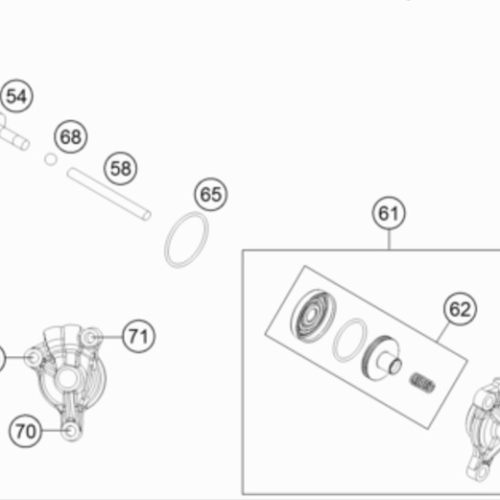 54
68
58
65
61
62
71
70