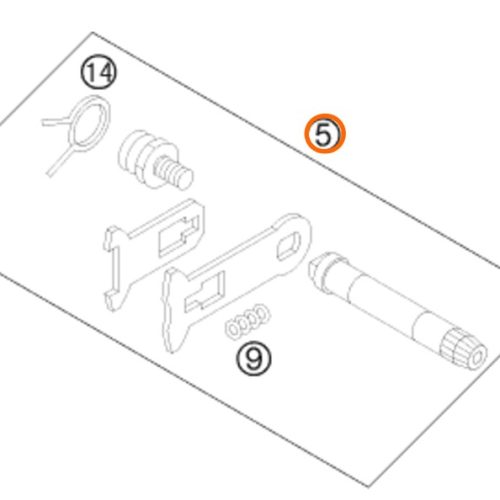 14

5

9