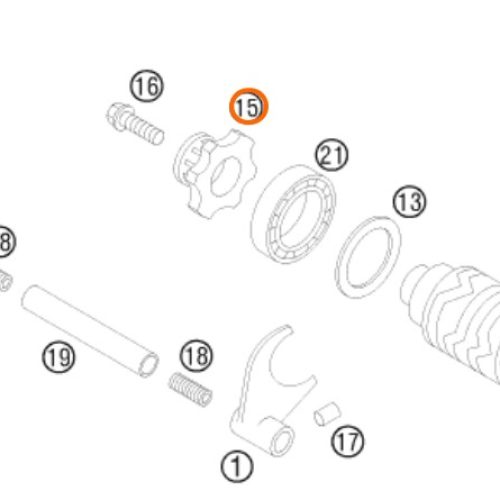 16
15
21
13
8
19
18
17
1