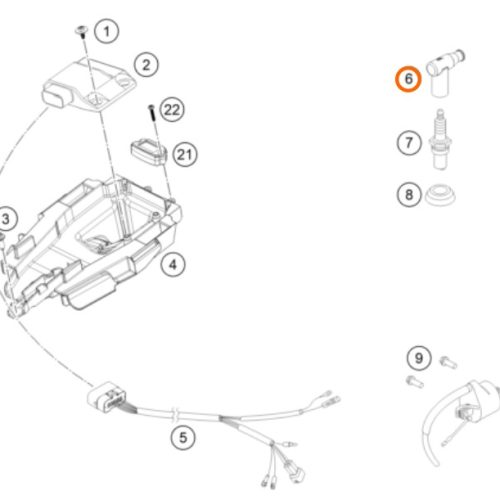 1
2
22
21
3
4
5
6
7
8
9