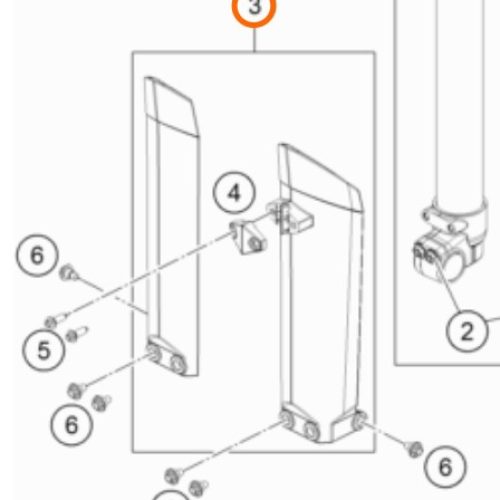 3
4
6
5
6
2
6