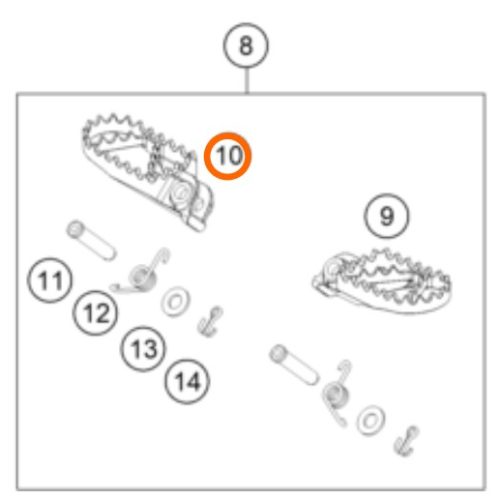 8
10
9
11
12
13
14