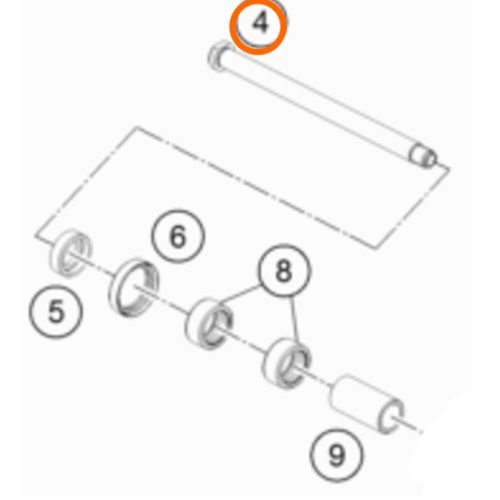 4
6
8
5
9