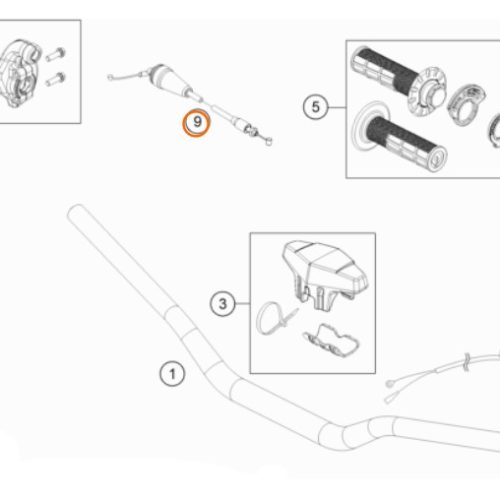 9
5
3
1