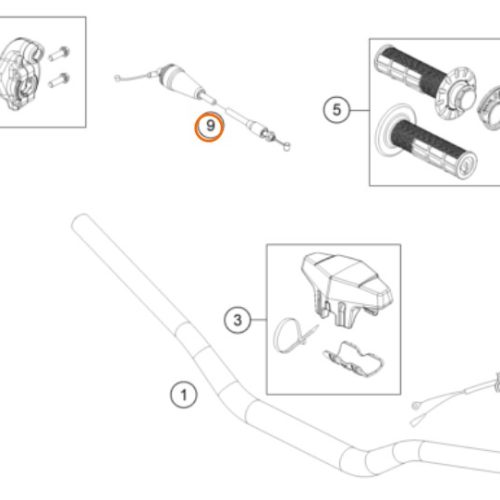 9
5
3
1