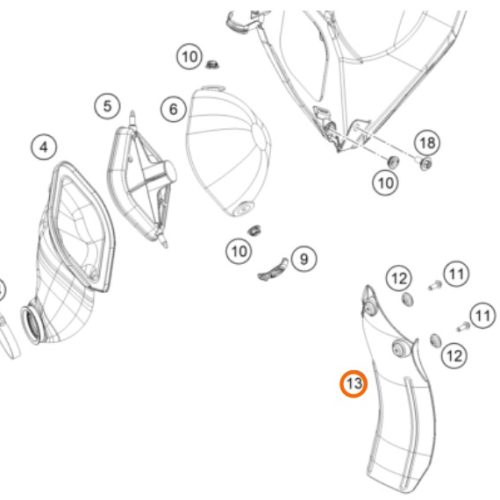 10

5

6

4

18

10

10

9

12

11

11

12

13