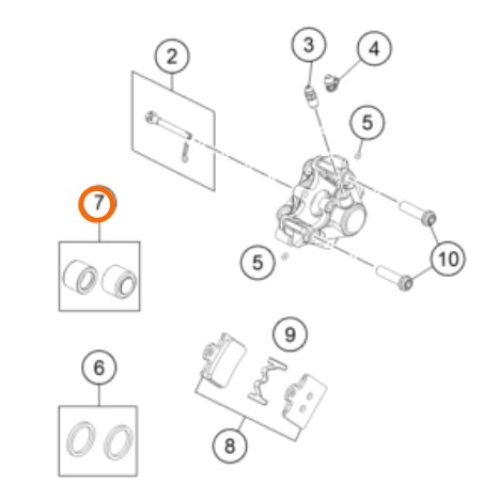 2
3
4
5
7
5
10
9
6
8