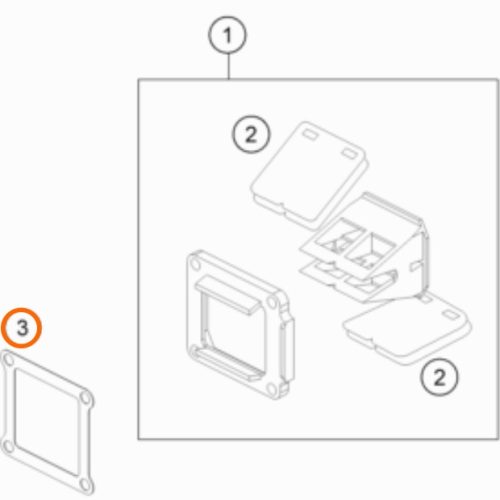 1
2
3
2