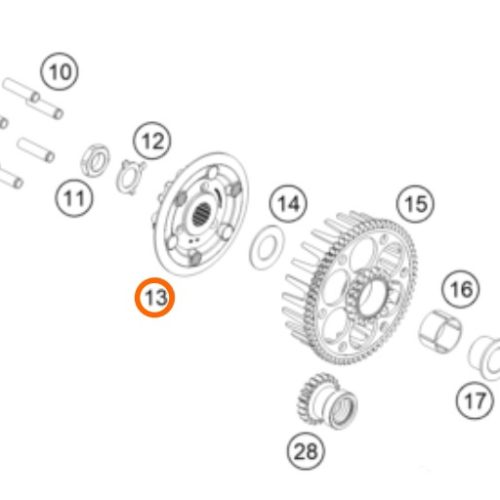 10
12
11
14
15
13
16
17
28