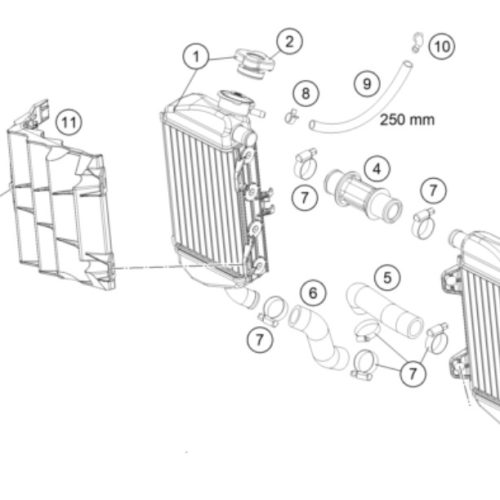 1
2
10
8
9
250 mm
11
4
7
7
5
6
7
7