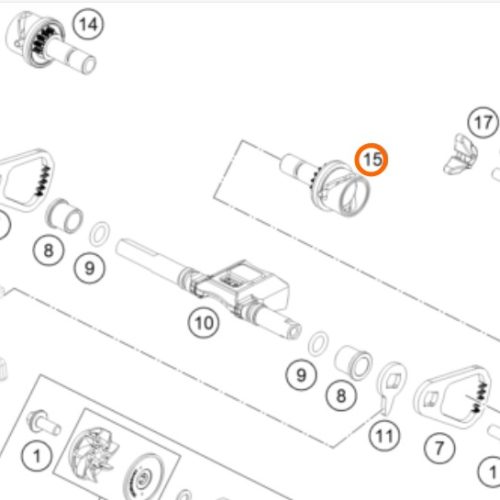 14

17

15

8

9

10

9

8

11

7

1

1