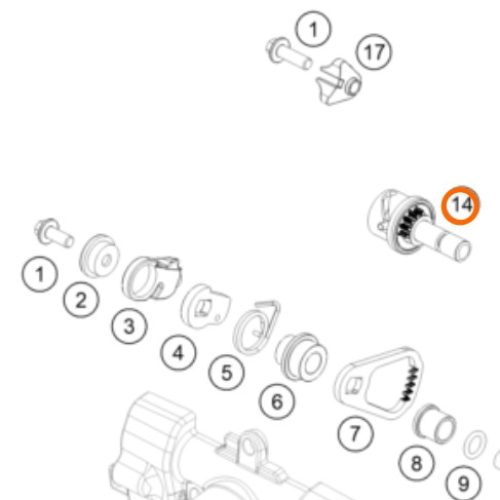 1
17
14
1
2
3
4
5
6
7
8
9