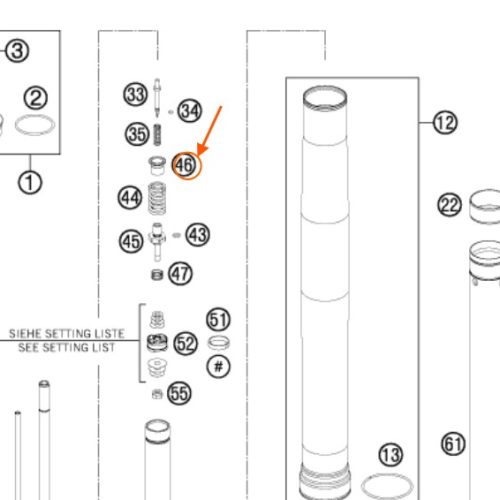 3
2
1
33
34
35
46
44
45
43
47
SIEHE SETTING LISTE
SEE SETTING LIST
51
52
#
55
12
22
13
61