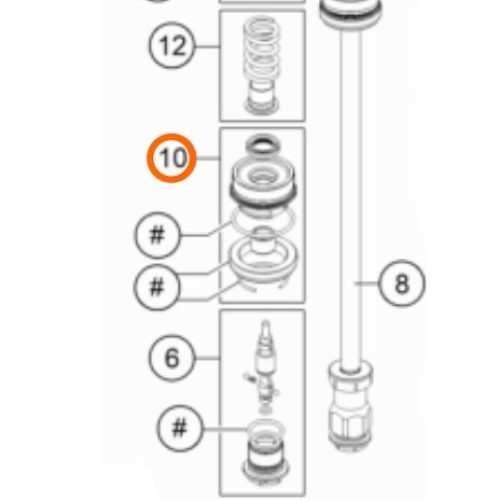 12

10

#

#

8

6

#