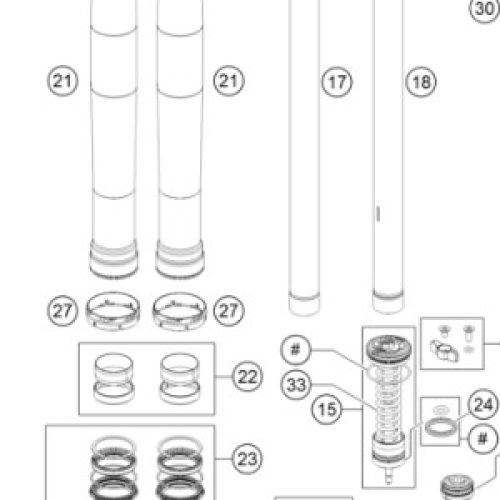 30
21
21
17
18
27
27
#
22
33
15
24
#
23