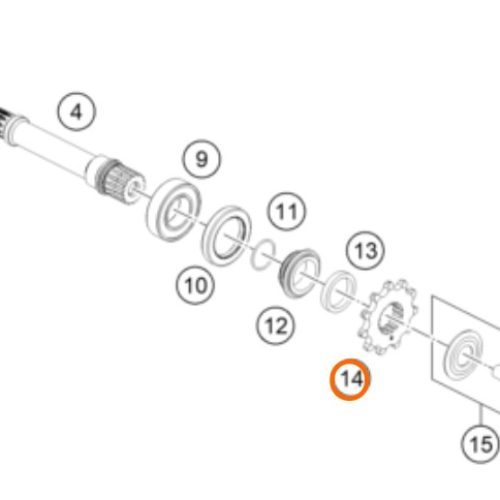 4

9

11

13

10

12

14

15