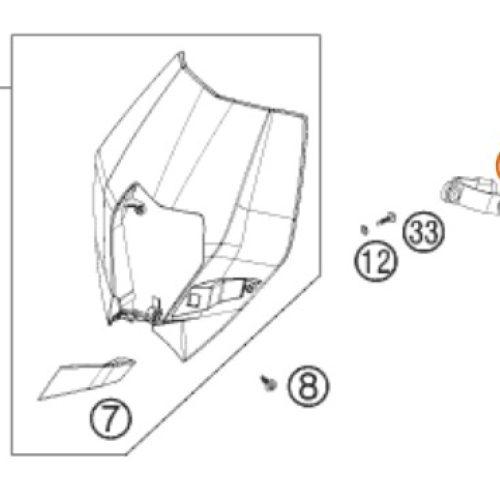 33
12
8
7