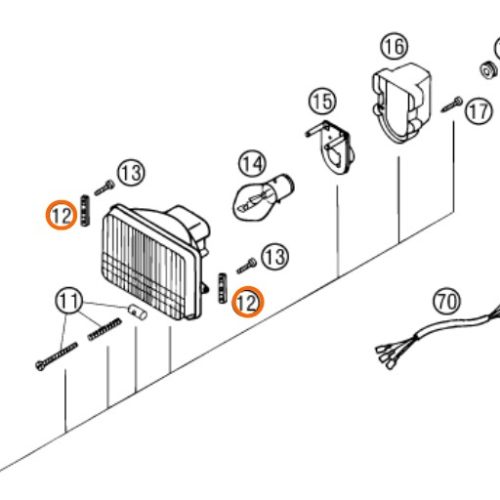 16

15

17

14

13

12

13

12

11

70