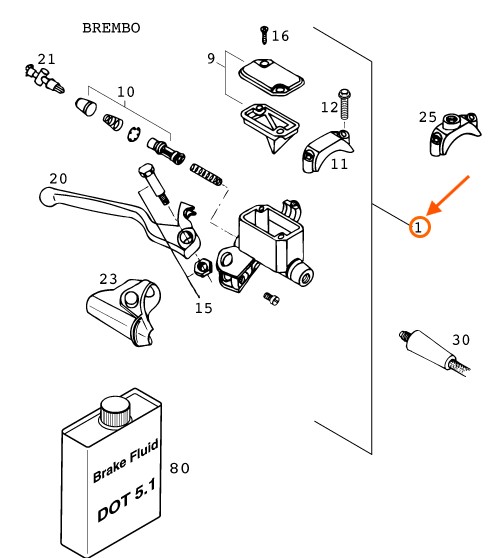 BREMBO

16

21

9

10

12

25

11

20

1

23

15

30

Brake Fluid

DOT 5.1

80