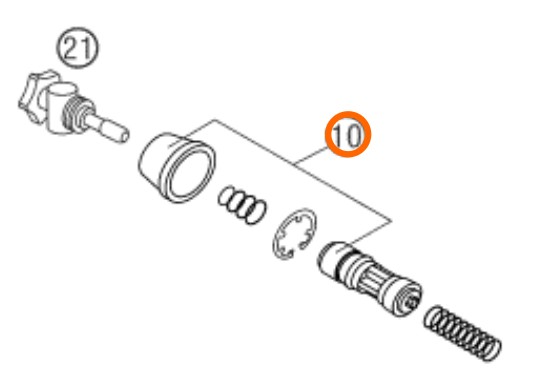 21

10