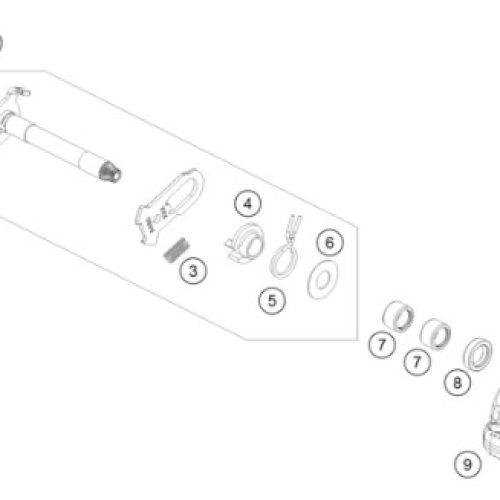 4
6
3
5
7
7
8
9