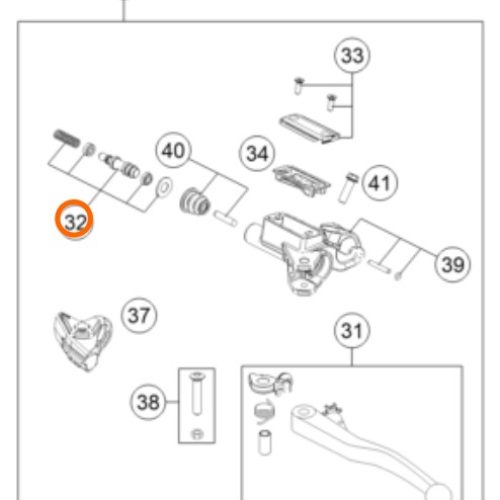 33

40

34

41

32

39

37

31

38