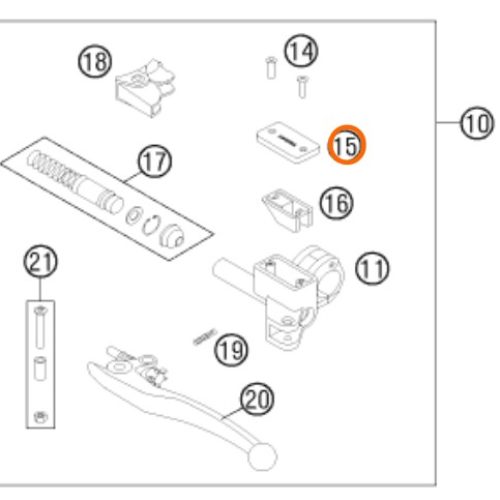 18
14
10
15
17
16
21
11
19
20