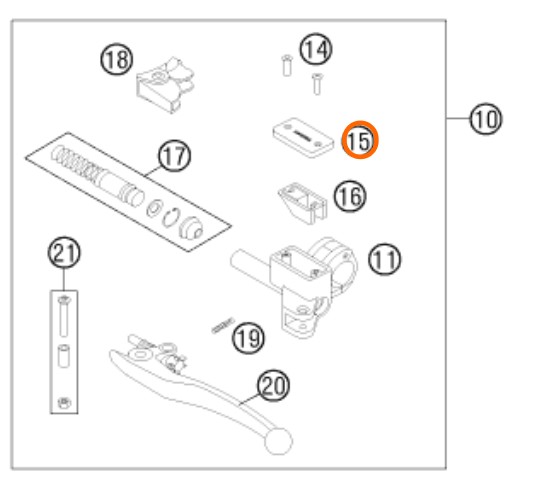 18
14
10
15
17
16
21
11
19
20