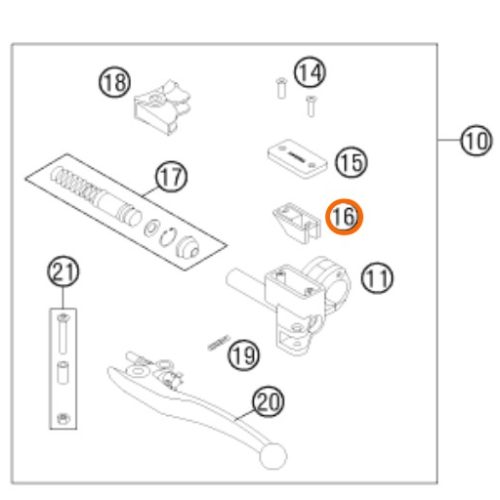 18
14
10
15
17
16
21
11
19
20