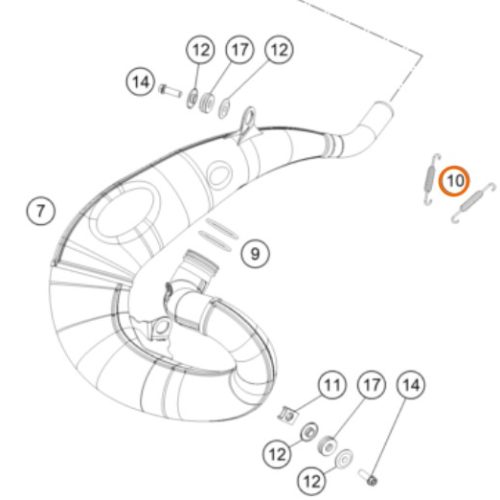 12
17
12
14
10
7
9
11
17
14
12
12