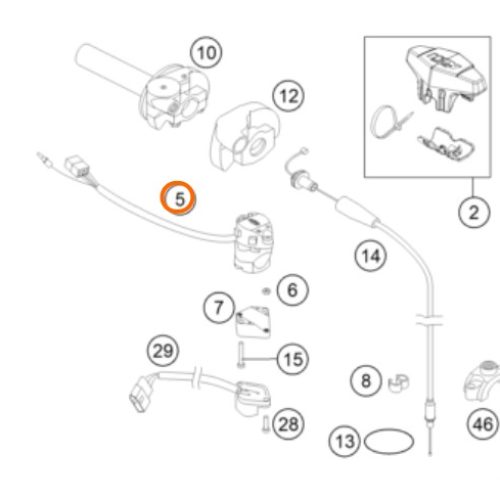 10
12
2
5
14
6
7
29
15
8
28
13
46