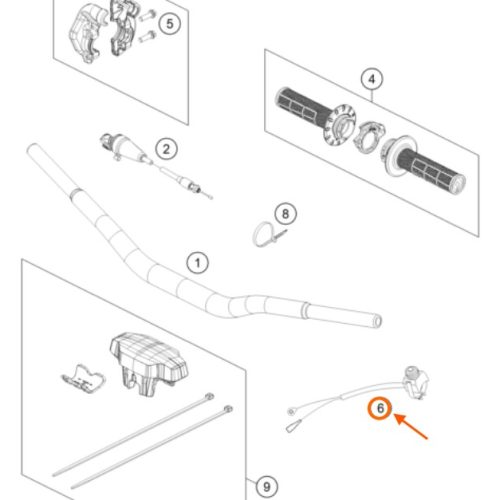 5

4

2

8

1

6

9