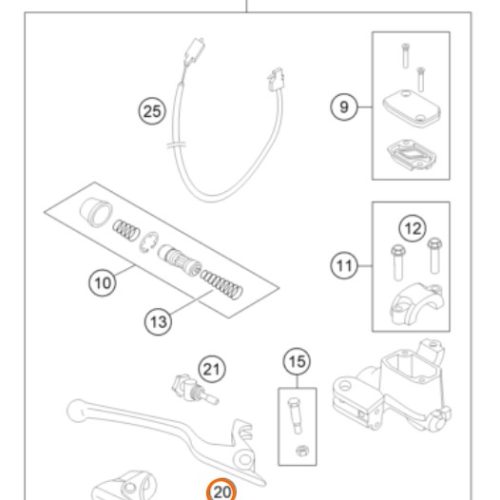 25
9
12
11
10
13
21
15
20