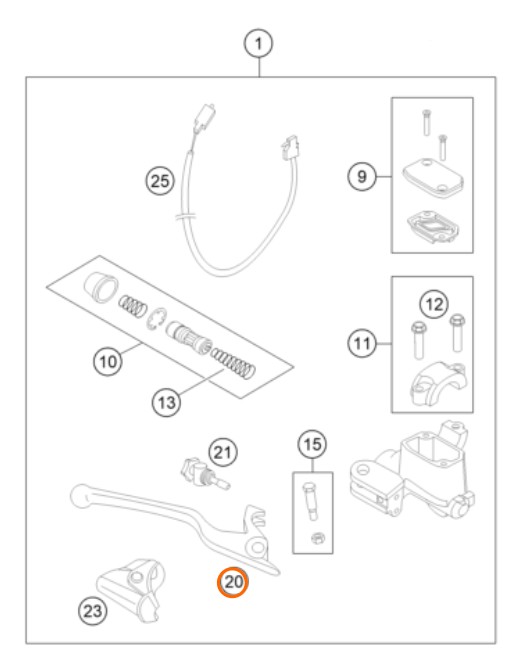 1
25
9
10
13
12
11
21
15
20
23