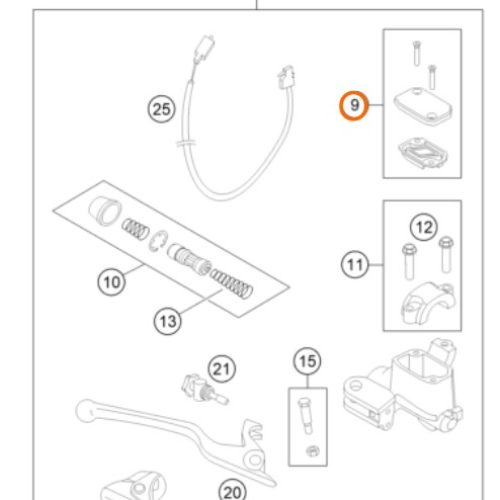 25
9
10
13
12
11
21
15
20