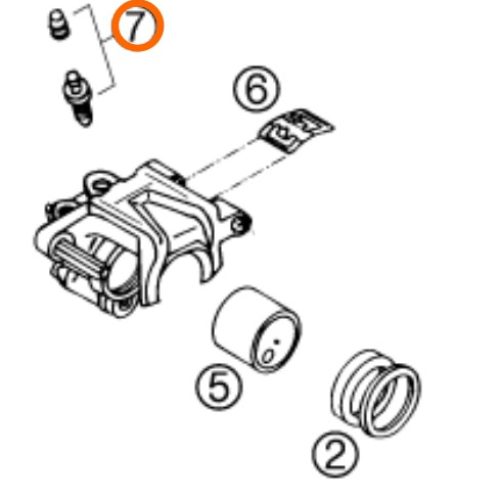 7
6
5
2