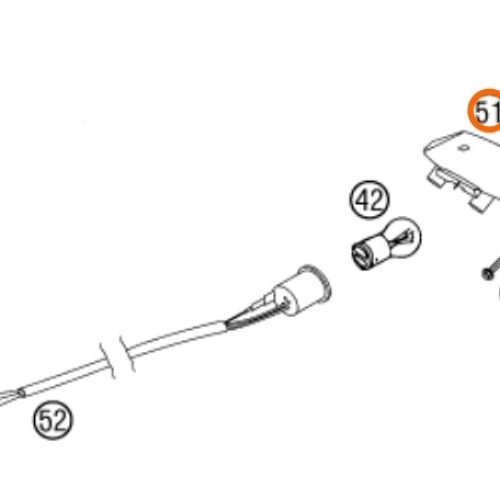 51

42

52