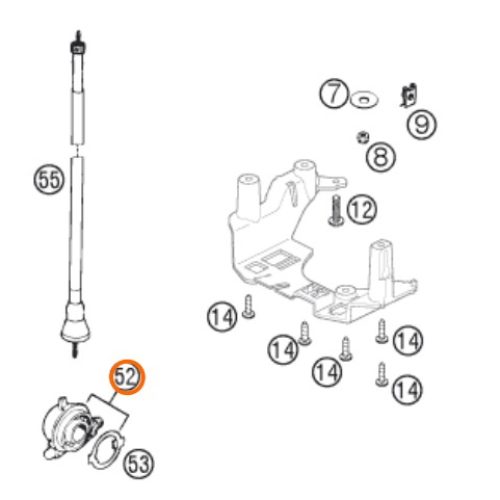 7
9
8
55
12
14
14
14
14
14
52
53