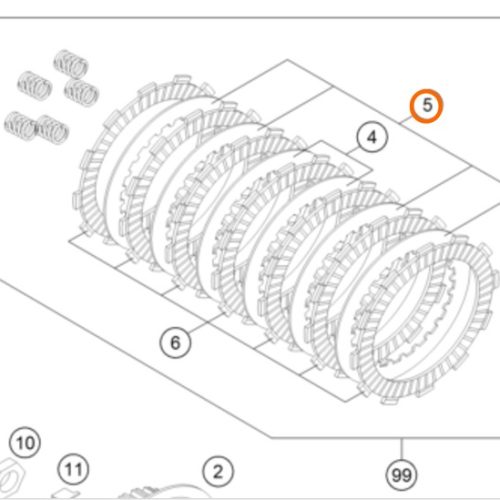 5
4
6
10
11
2
99