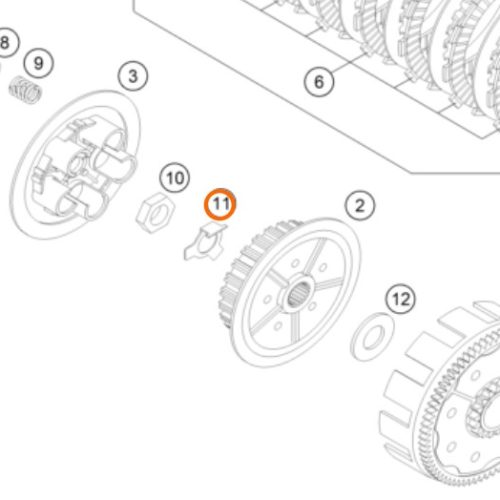 8
9
3
6
10
11
2
12