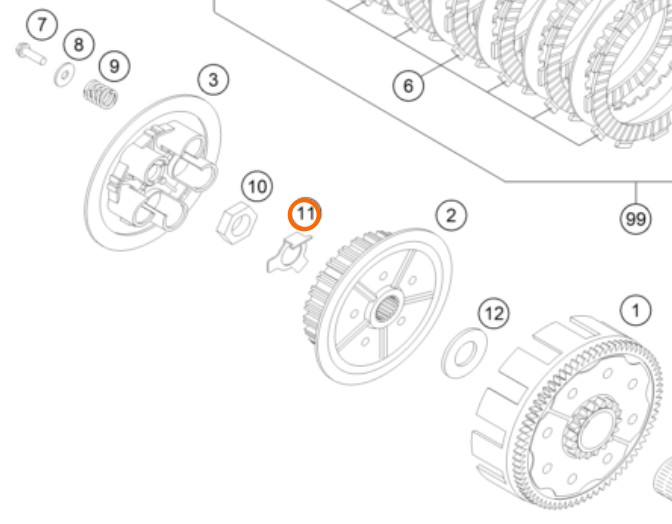 7
8
9
3
6
10
11
2
99
12
1