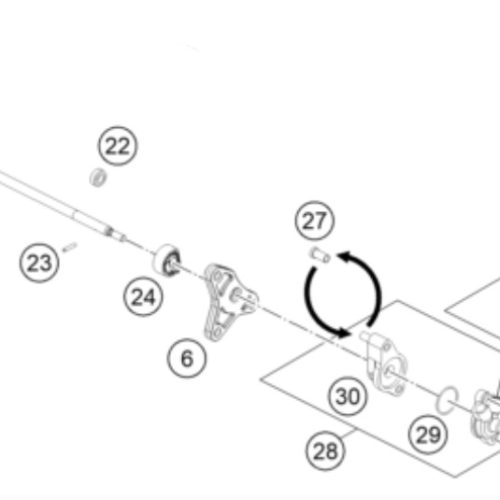 22

27

23

24

6

30

29

28