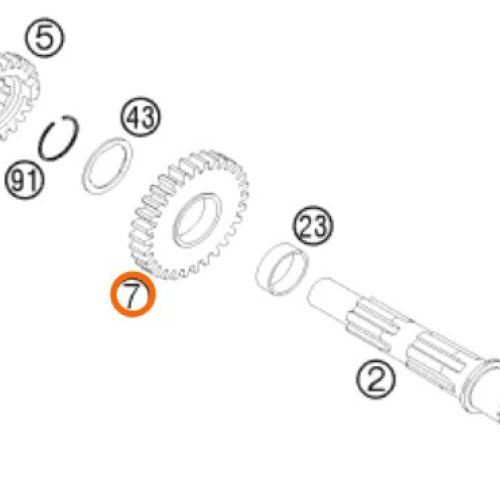 5

43

91

23

7

2