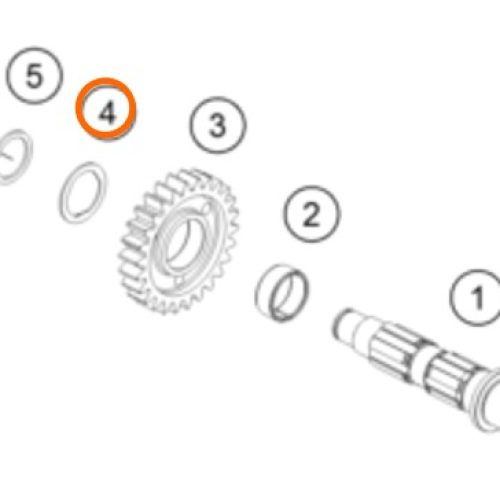 5
4
3
2
1