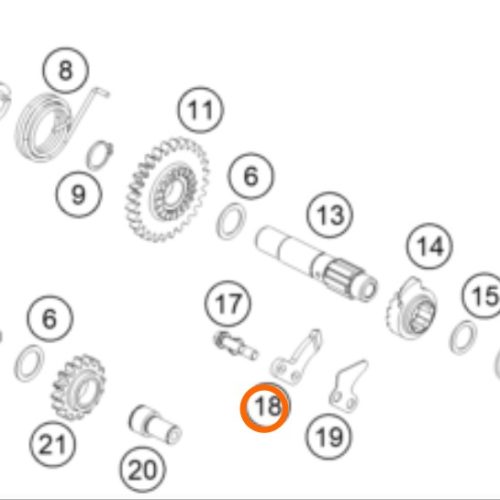 8
11
9
6
13
14
15
17
6
18
19
21
20