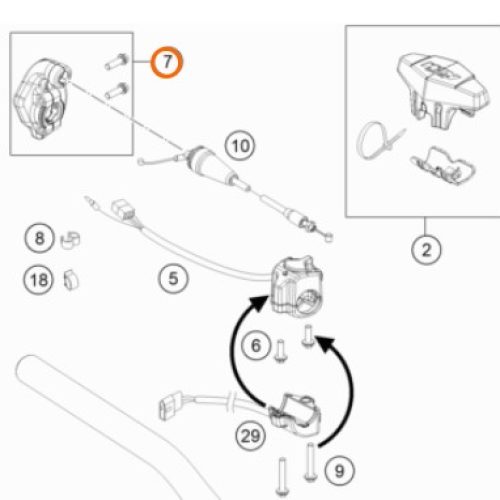 7
10
2
8
18
5
6
29
9